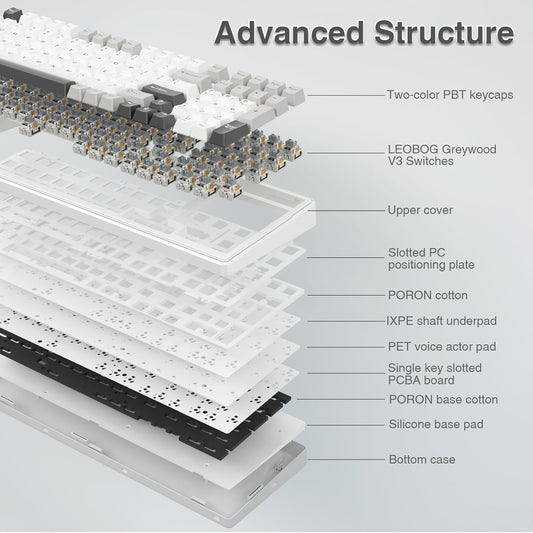 Advanced Structure

Two-color PBT keycaps

LEOBOG Greywood V3 Switches

Upper cover

Slotted PC positioning plate

PORON cotton

IXPE shaft underpad

PET voice actor pad

Single key slotted PCBA board

PORON base cotton

Silicone base pad

Bottom case